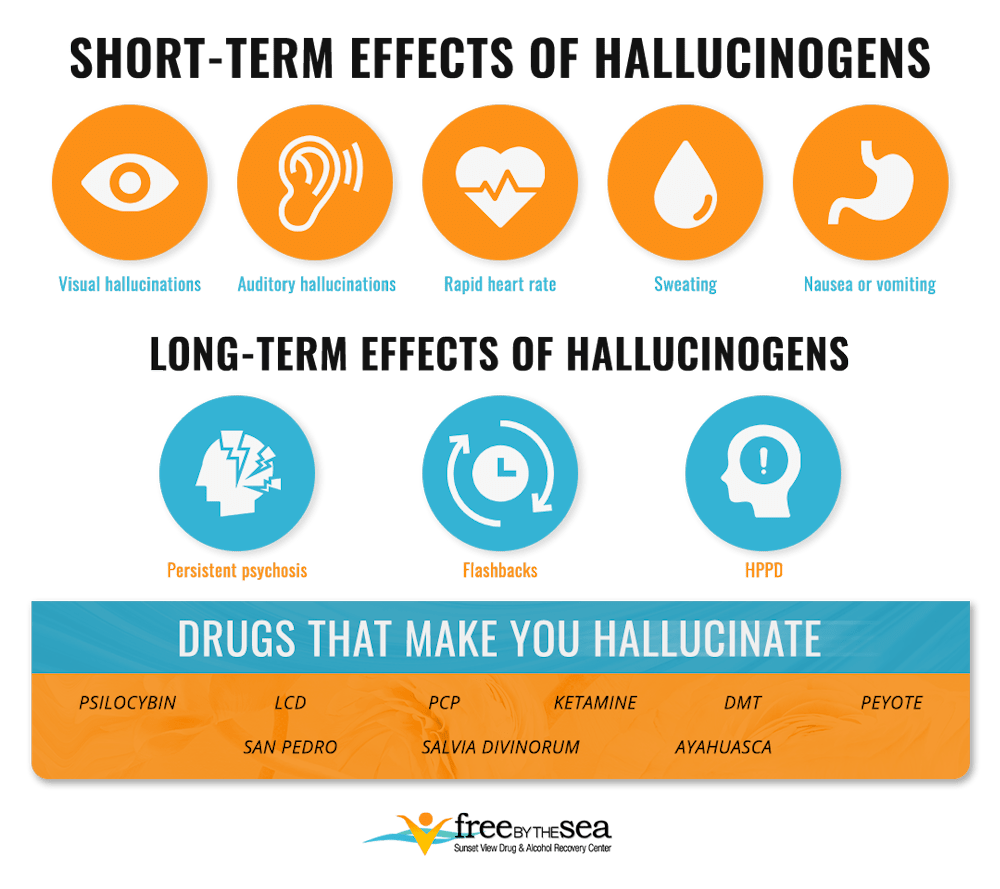 SHORT-TERM EFFECTS OF HALLUCINOGENS

Visual hallucinations

Auditory hallucinations

Rapid heart rate

Sweating

Nausea or vomiting

LONG-TERM EFFECTS OF HALLUCINOGENS

Persistent psychosis

Flashbacks

HPPD

DRUGS THAT MAKE YOU HALLUCINATE

PSILOCYBIN LCD PCP KETAMINE DMT PEYOTE

SAN PEDRO SALVIA DIVINORUM AYAHUASCA

free BY THE sea
Sunset View Drug & Alcohol Recovery Center